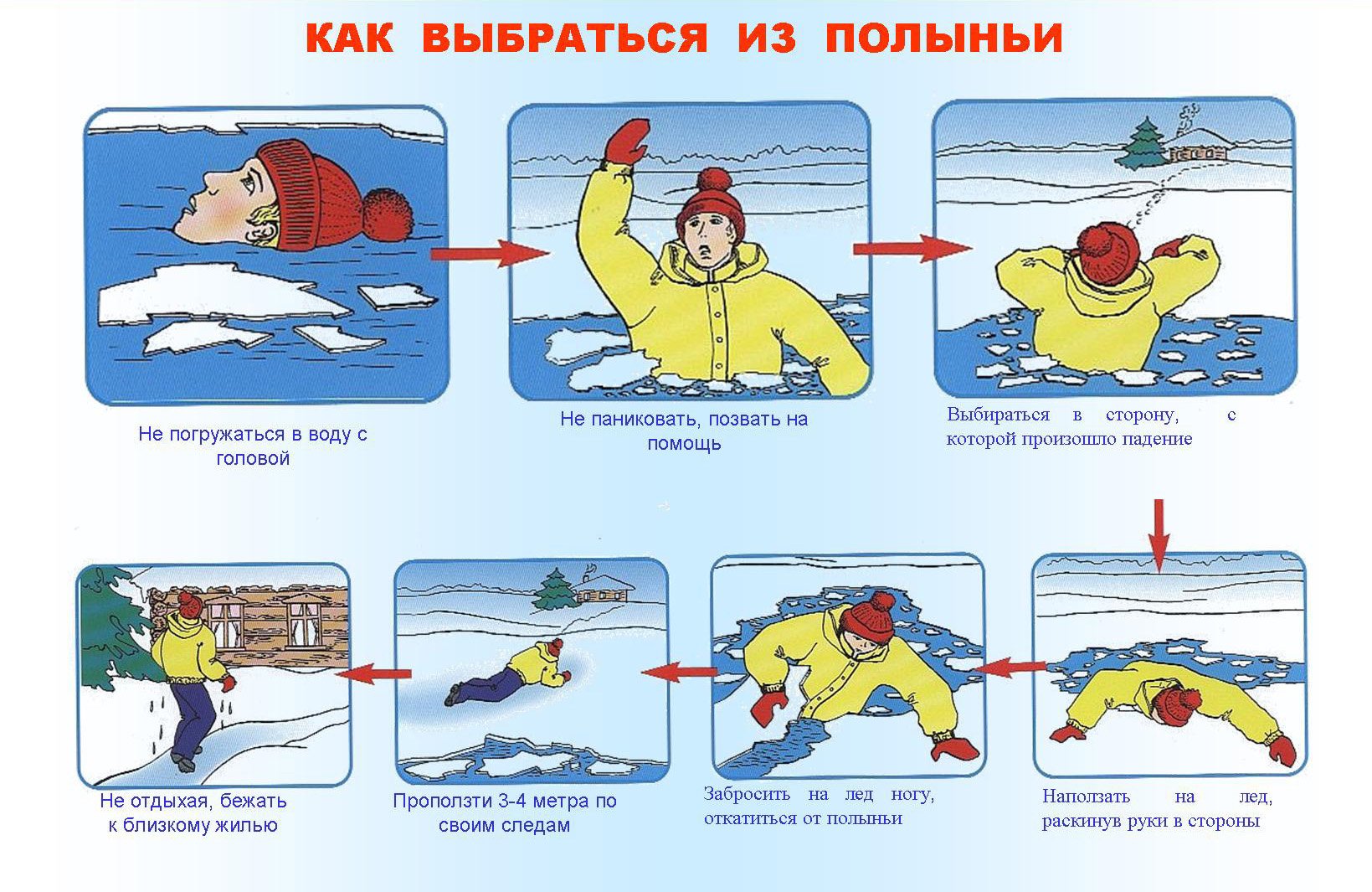 КАК ВЫБРАТЬСЯ ИЗ ПОЛЫНЬИ

Не погружаться в воду с головой

Не паниковать, позвать на помощь

Выбираться в сторону, с которой произошло падение

Наползать на лед, раскинув руки в стороны

Забросить на лед ногу, откатиться от полыньи

Проползти 3-4 метра по своим следам

Не отдыхая, бежать к близкому жилью